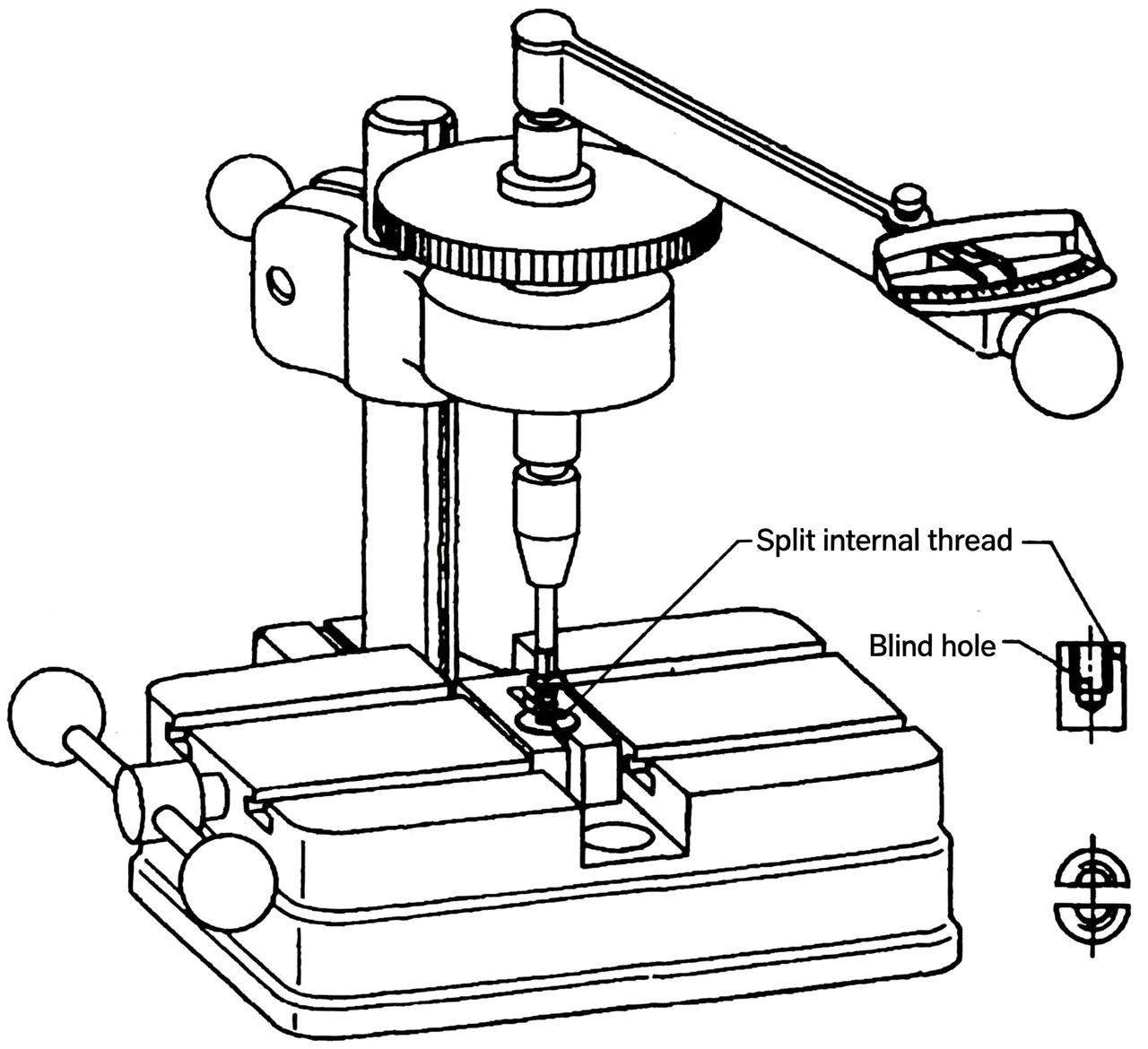 Split internal thread

Blind hole